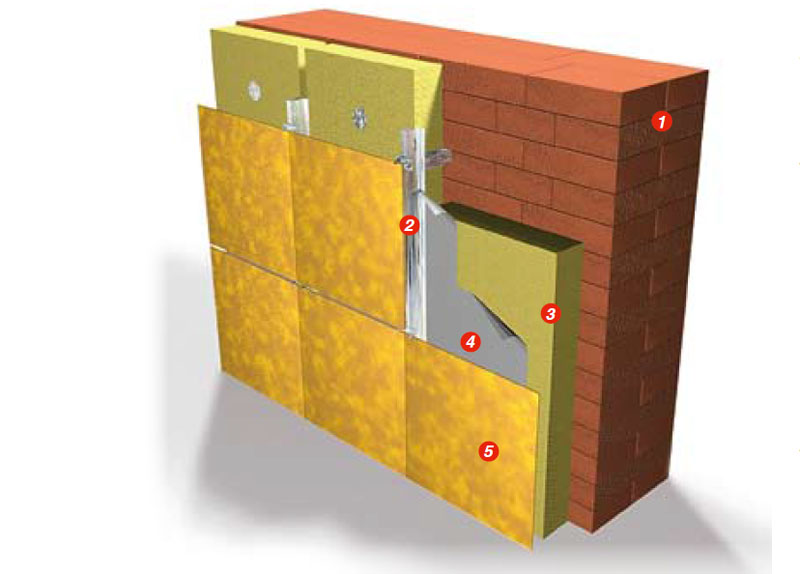 1
2
3
4
5